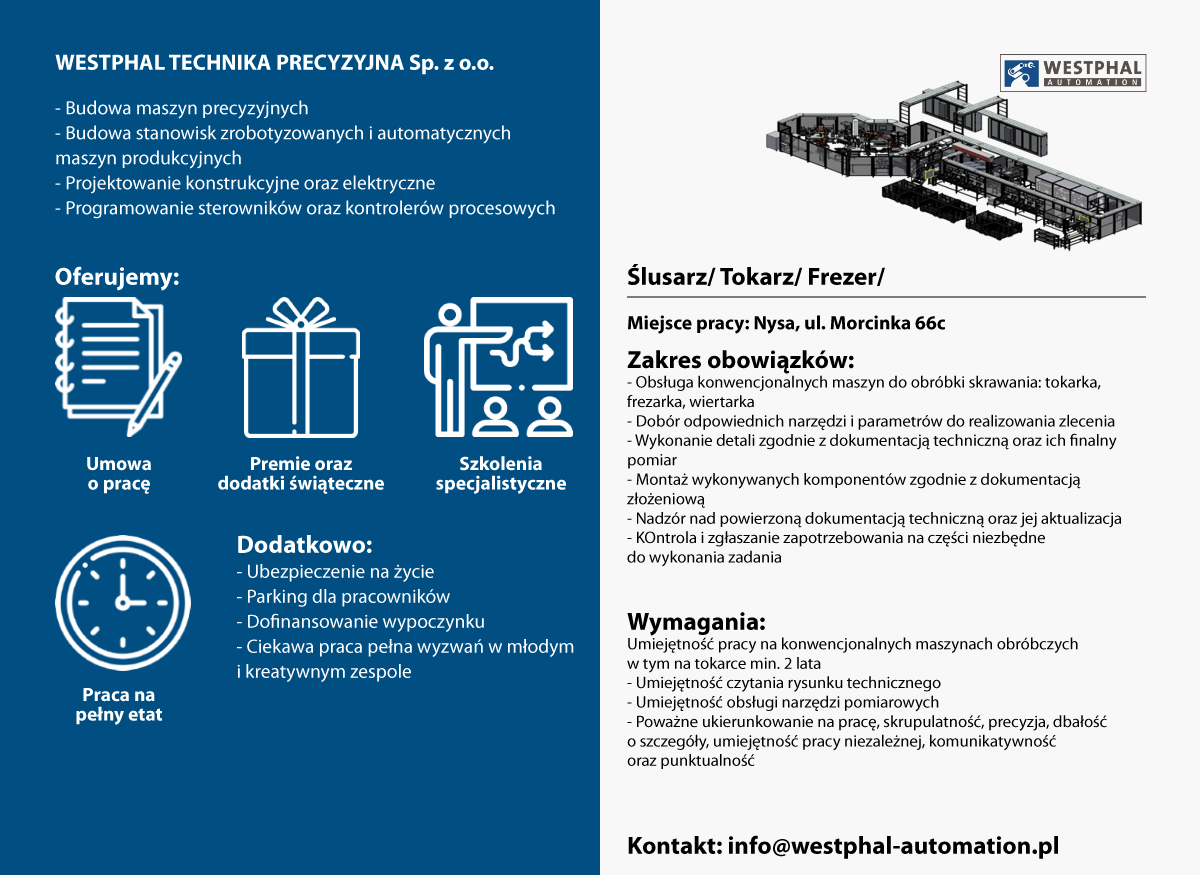 WESTPHAL TECHNIKA PRECYZYJNA Sp. z o.o.

- Budowa maszyn precyzyjnych
- Budowa stanowisk zrobotyzowanych i automatycznych maszyn produkcyjnych
- Projektowanie konstrukcyjne oraz elektryczne
- Programowanie sterowników oraz kontrolerów procesowych

Oferujemy:

Umowa o pracę

Premie oraz dodatki świąteczne

Szkolenia specjalistyczne

Praca na pełny etat

Dodatkowo:
- Ubezpieczenie na życie
- Parking dla pracowników
- Dofinansowanie wypoczynku
- Ciekawa praca pełna wyzwań w młodym i kreatywnym zespole

WESTPHAL AUTOMATION

Ślusarz/ Tokarz/ Frezer/

Miejsce pracy: Nysa, ul. Morcinka 66c

Zakres obowiązków:
- Obsługa konwencjonalnych maszyn do obróbki skrawania: tokarka, frezarka, wiertarka
- Dobór odpowiednich narzędzi i parametrów do realizowania zlecenia
- Wykonanie detali zgodnie z dokumentacją techniczną oraz ich finalny pomiar
- Montaż wykonywanych komponentów zgodnie z dokumentacją złożeniową
- Nadzór nad powierzoną dokumentacją techniczną oraz jej aktualizacja
- KOntrola i zgłaszanie zapotrzebowania na części niezbędne do wykonania zadania

Wymagania:
Umiejętność pracy na konwencjonalnych maszynach obróbczych w tym na tokarce min. 2 lata
- Umiejętność czytania rysunku technicznego
- Umiejętność obsługi narzędzi pomiarowych
- Poważne ukierunkowanie na pracę, skrupulatność, precyzja, dbałość o szczegóły, umiejętność pracy niezależnej, komunikatywność oraz punktualność

Kontakt: info@westphal-automation.pl